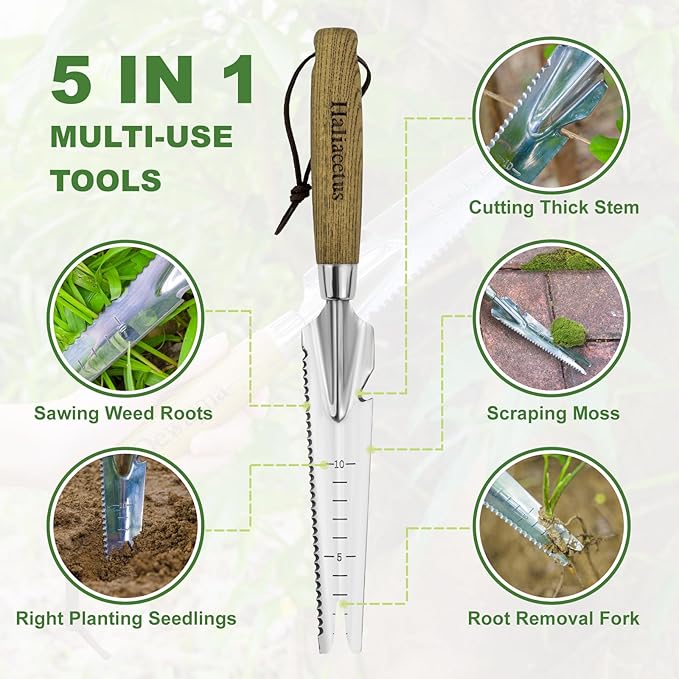 5 IN 1
MULTI-USE
TOOLS

Haliaeetus

Cutting Thick Stem

Sawing Weed Roots

Scraping Moss

10

5

Right Planting Seedlings

Root Removal Fork