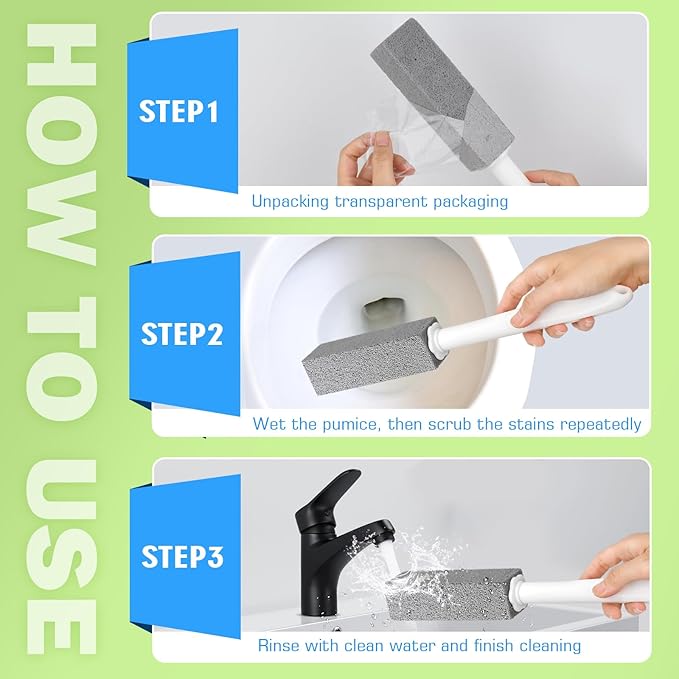 HOW TO USE

STEP1

Unpacking transparent packaging

STEP2

Wet the pumice, then scrub the stains repeatedly

STEP3

Rinse with clean water and finish cleaning