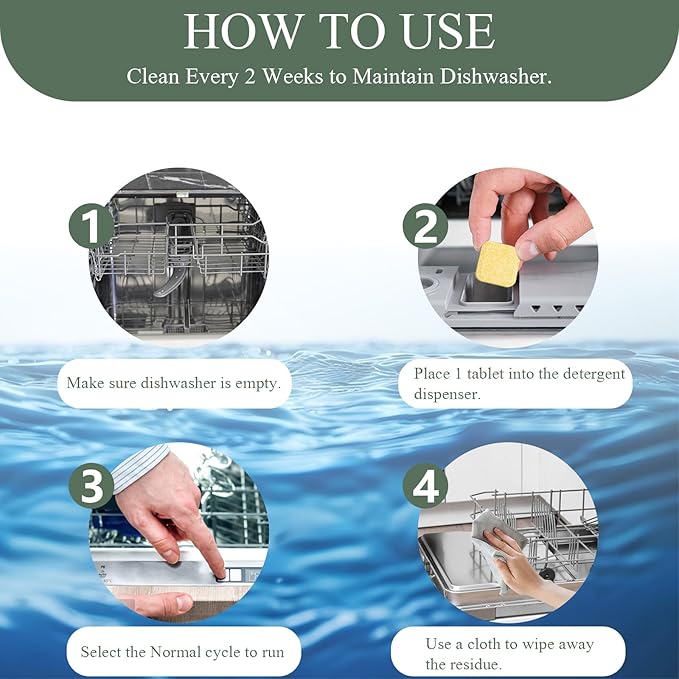 HOW TO USE

Clean Every 2 Weeks to Maintain Dishwasher.

1

Make sure dishwasher is empty.

2

Place 1 tablet into the detergent dispenser.

3

Select the Normal cycle to run

4

Use a cloth to wipe away the residue.