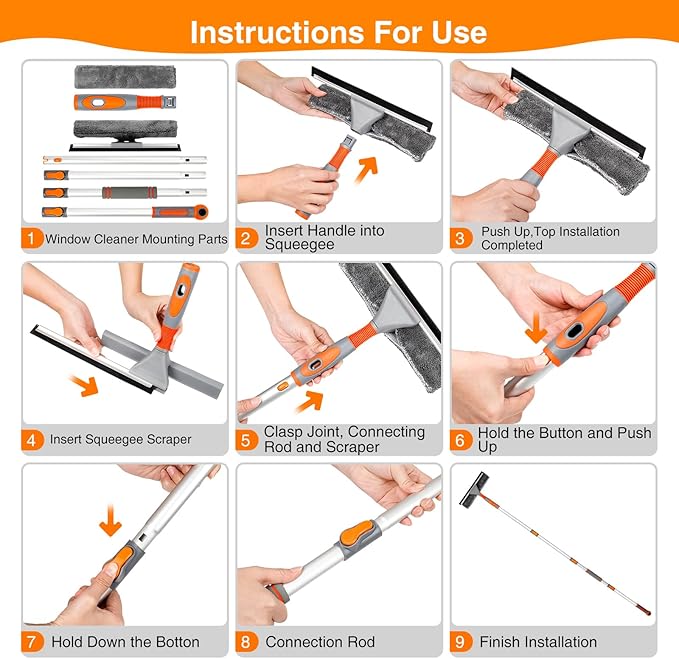 Instructions For Use

1 Window Cleaner Mounting Parts

2 Insert Handle into Squeegee

3 Push Up,Top Installation Completed

4 Insert Squeegee Scraper

5 Clasp Joint, Connecting Rod and Scraper

6 Hold the Button and Push Up

7 Hold Down the Botton

8 Connection Rod

9 Finish Installation