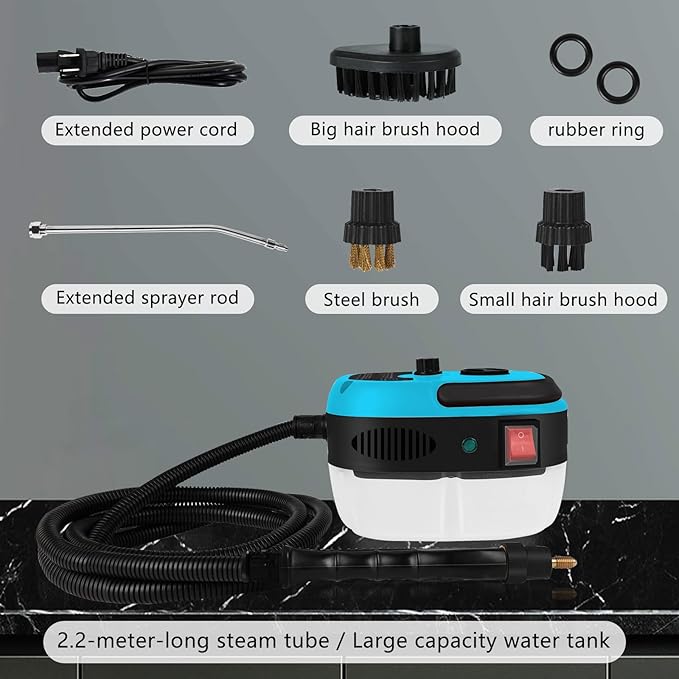 Extended power cord

Big hair brush hood

rubber ring

Extended sprayer rod

Steel brush

Small hair brush hood

2.2-meter-long steam tube / Large capacity water tank