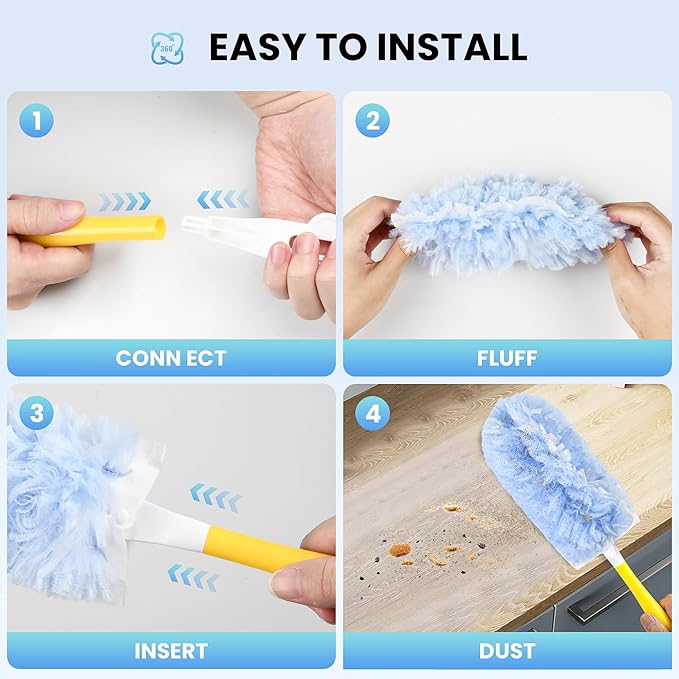 360°

EASY TO INSTALL

1

CONN ECT

2

FLUFF

3

INSERT

4

DUST