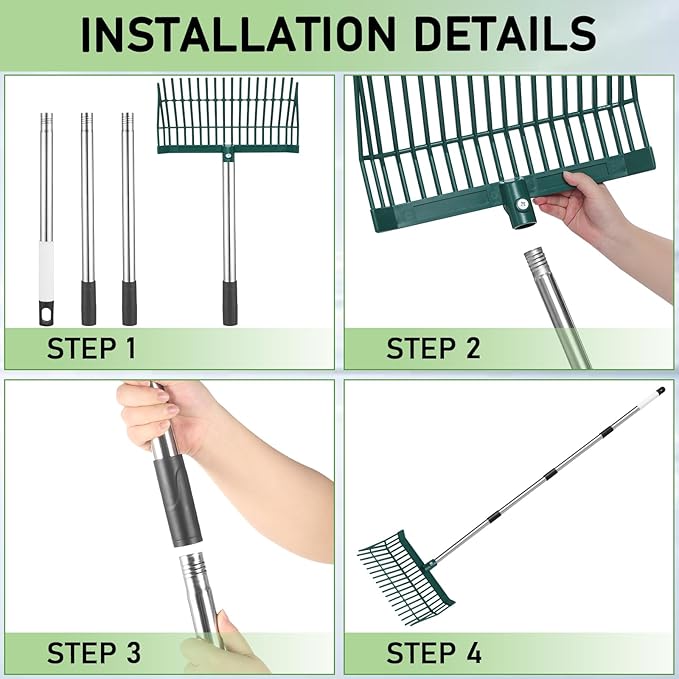 INSTALLATION DETAILS

STEP 1

STEP 2

STEP 3

STEP 4