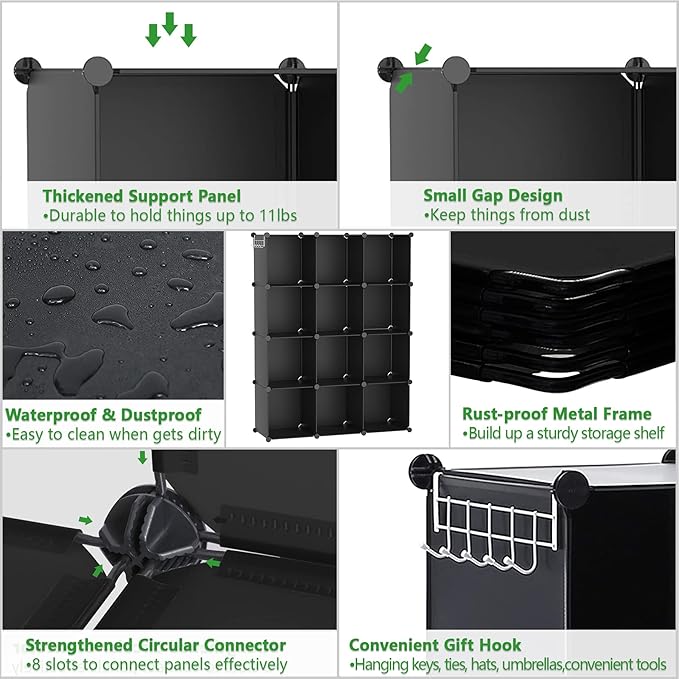 Thickened Support Panel
•Durable to hold things up to 11lbs

Small Gap Design
•Keep things from dust

Waterproof & Dustproof
•Easy to clean when gets dirty

Rust-proof Metal Frame
•Build up a sturdy storage shelf

Strengthened Circular Connector
•8 slots to connect panels effectively

Convenient Gift Hook
•Hanging keys, ties, hats, umbrellas,convenient tools