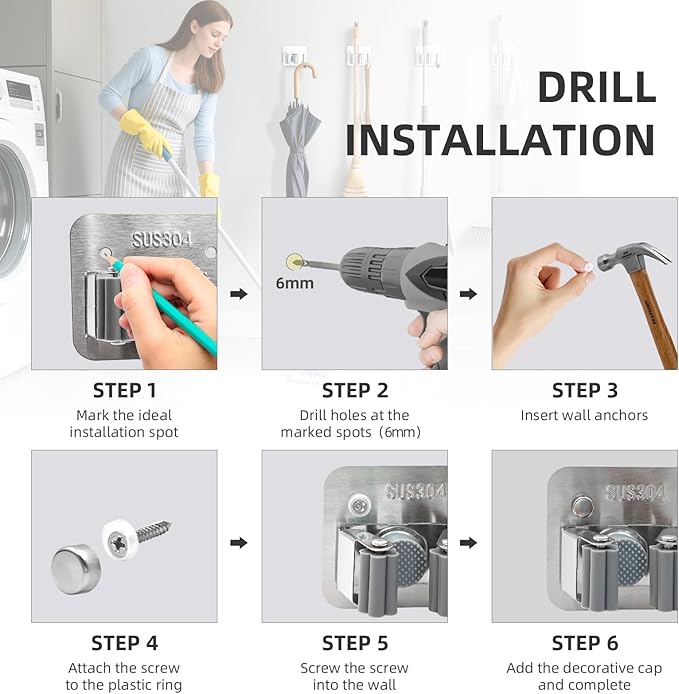 DRILL INSTALLATION

SUS304

6mm

STEP 1
Mark the ideal installation spot

STEP 2
Drill holes at the marked spots (6mm)

STEP 3
Insert wall anchors

SUS304

SUS304

STEP 4
Attach the screw to the plastic ring

STEP 5
Screw the screw into the wall

STEP 6
Add the decorative cap and complete