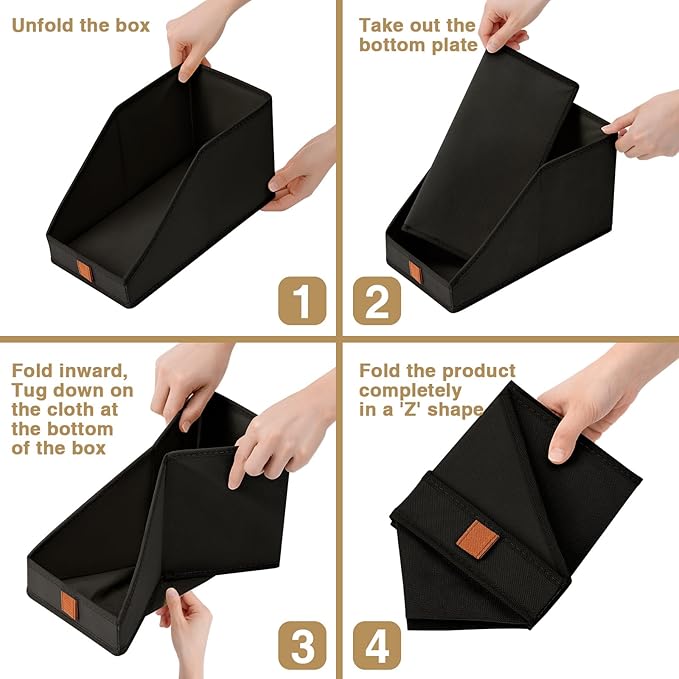 Unfold the box

1

Take out the bottom plate

2

Fold inward, Tug down on the cloth at the bottom of the box

3

Fold the product completely in a 'Z' shape

4