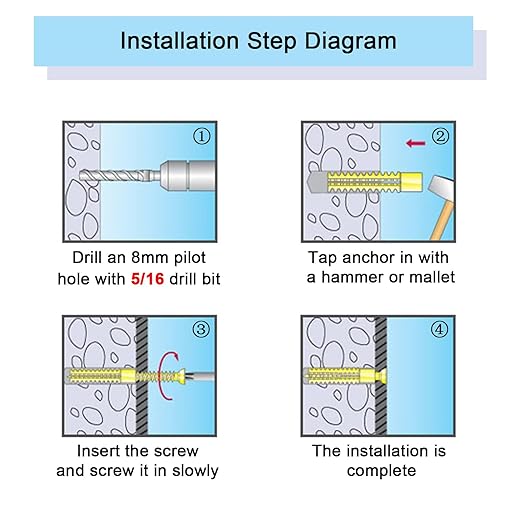 Installation Step Diagram

①

Drill an 8mm pilot hole with 5/16 drill bit

②

Tap anchor in with a hammer or mallet

③

Insert the screw and screw it in slowly

④

The installation is complete