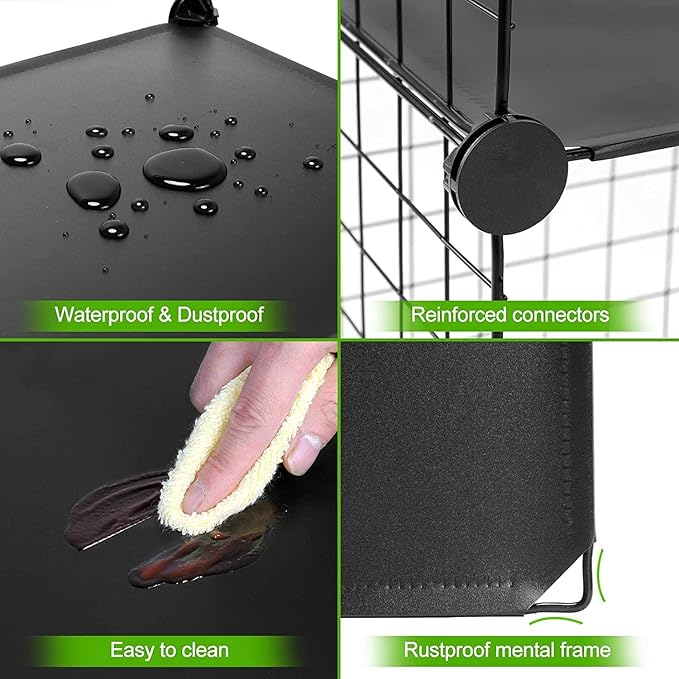 Waterproof & Dustproof

Reinforced connectors

Easy to clean

Rustproof mental frame