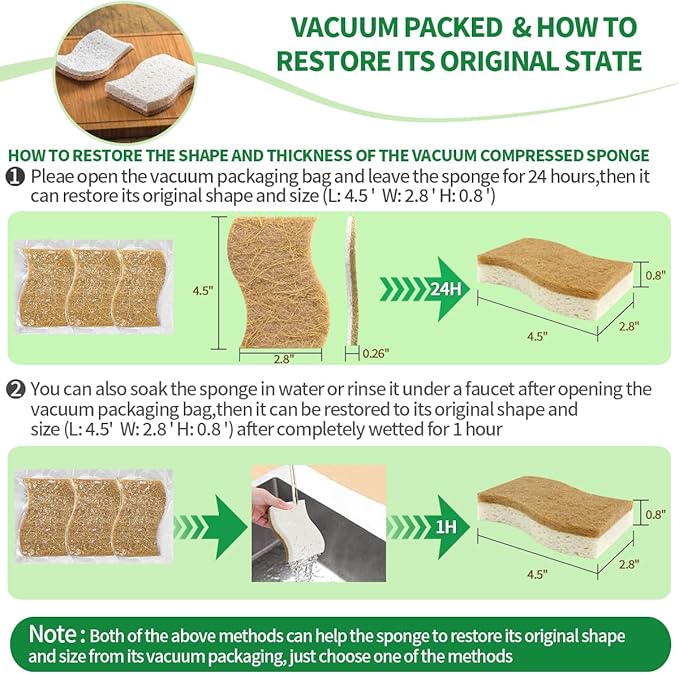 VACUUM PACKED & HOW TO RESTORE ITS ORIGINAL STATE

HOW TO RESTORE THE SHAPE AND THICKNESS OF THE VACUUM COMPRESSED SPONGE

❶ Pleae open the vacuum packaging bag and leave the sponge for 24 hours,then it can restore its original shape and size (L: 4.5 ' W: 2.8 ' H: 0.8 ')

4.5"

2.8"

0.26"

24H

0.8"

4.5"

2.8"

❷ You can also soak the sponge in water or rinse it under a faucet after opening the vacuum packaging bag,then it can be restored to its original shape and size (L: 4.5' W: 2.8 ' H: 0.8 ') after completely wetted for 1 hour

1H

0.8"

4.5"

2.8"

Note : Both of the above methods can help the sponge to restore its original shape and size from its vacuum packaging, just choose one of the methods