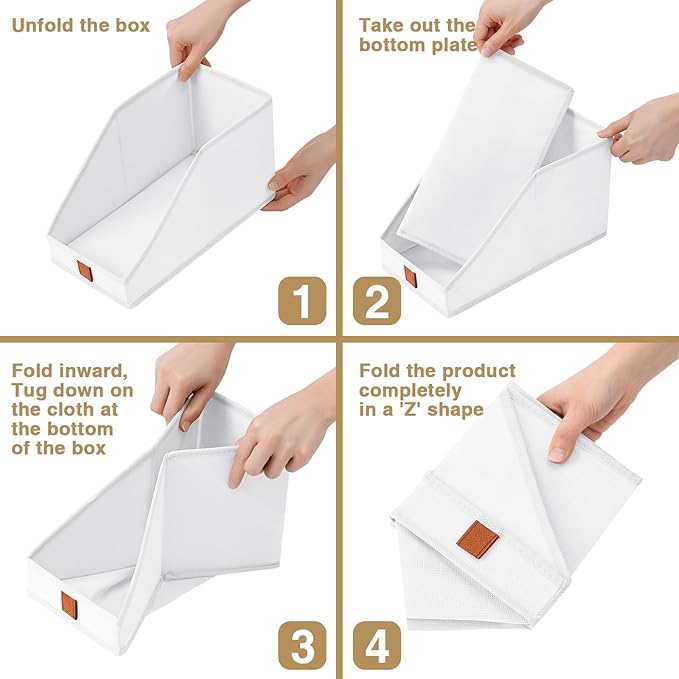 Unfold the box

1

Take out the bottom plate

2

Fold inward, Tug down on the cloth at the bottom of the box

3

Fold the product completely in a 'Z' shape

4