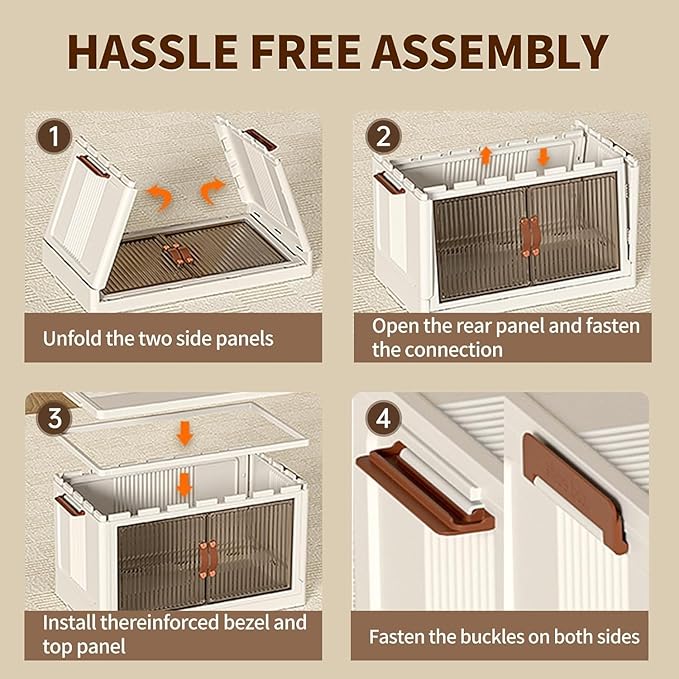 HASSLE FREE ASSEMBLY

1

Unfold the two side panels

2

Open the rear panel and fasten the connection

3

Install thereinforced bezel and top panel

4

Fasten the buckles on both sides