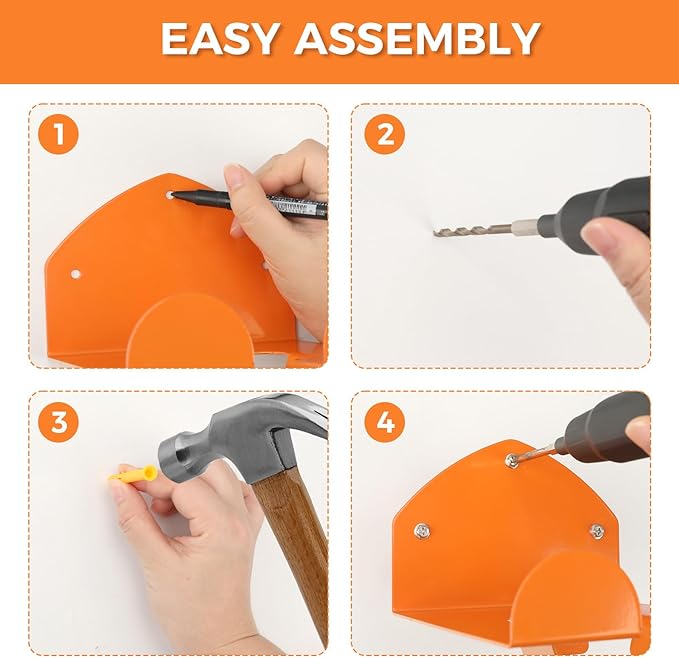 EASY ASSEMBLY

1

2

3

4