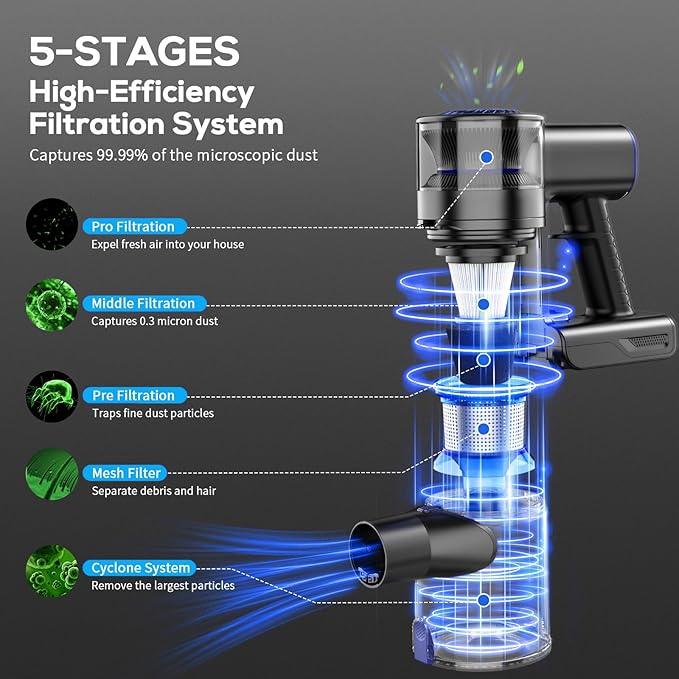 5-STAGES
High-Efficiency Filtration System
Captures 99.99% of the microscopic dust

Pro Filtration
Expel fresh air into your house

Middle Filtration
Captures 0.3 micron dust

Pre Filtration
Traps fine dust particles

Mesh Filter
Separate debris and hair

Cyclone System
Remove the largest particles