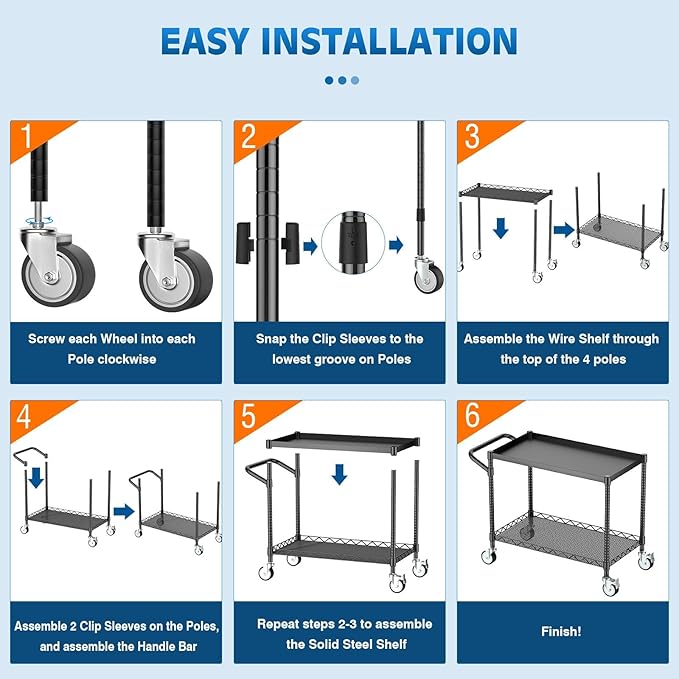 EASY INSTALLATION

1

Screw each Wheel into each Pole clockwise

2

Snap the Clip Sleeves to the lowest groove on Poles

3

Assemble the Wire Shelf through the top of the 4 poles

4

Assemble 2 Clip Sleeves on the Poles, and assemble the Handle Bar

5

Repeat steps 2-3 to assemble the Solid Steel Shelf

6

Finish!