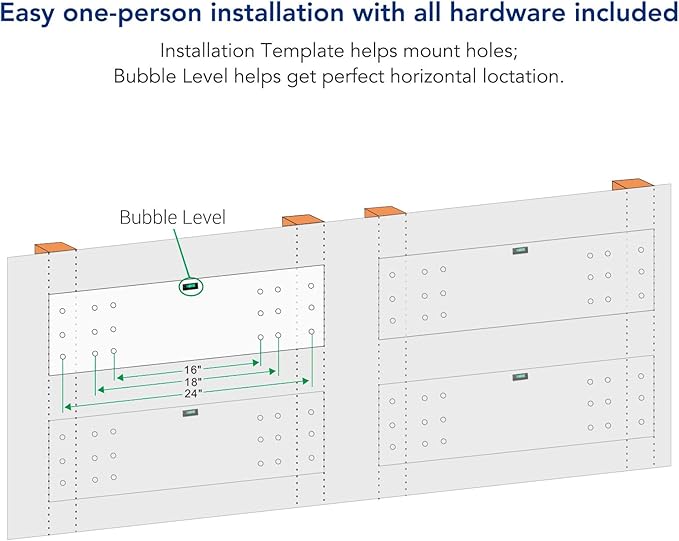 Easy one-person installation with all hardware included

Installation Template helps mount holes;
Bubble Level helps get perfect horizontal loctation.

Bubble Level

16"
18"
24"