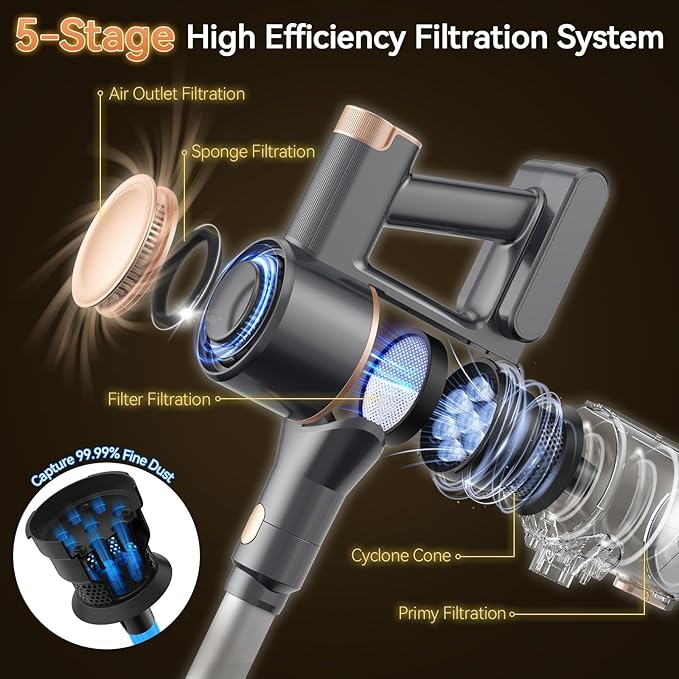 5-Stage High Efficiency Filtration System

Air Outlet Filtration

Sponge Filtration

Filter Filtration

Capture 99.99% Fine Dust

Cyclone Cone

Primy Filtration