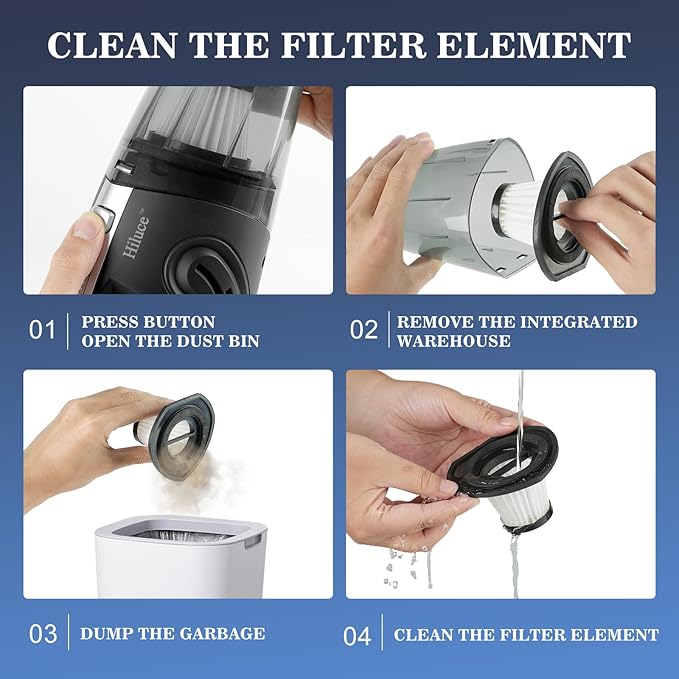 CLEAN THE FILTER ELEMENT

Hiluce™

01 PRESS BUTTON OPEN THE DUST BIN

02 REMOVE THE INTEGRATED WAREHOUSE

03 DUMP THE GARBAGE

04 CLEAN THE FILTER ELEMENT