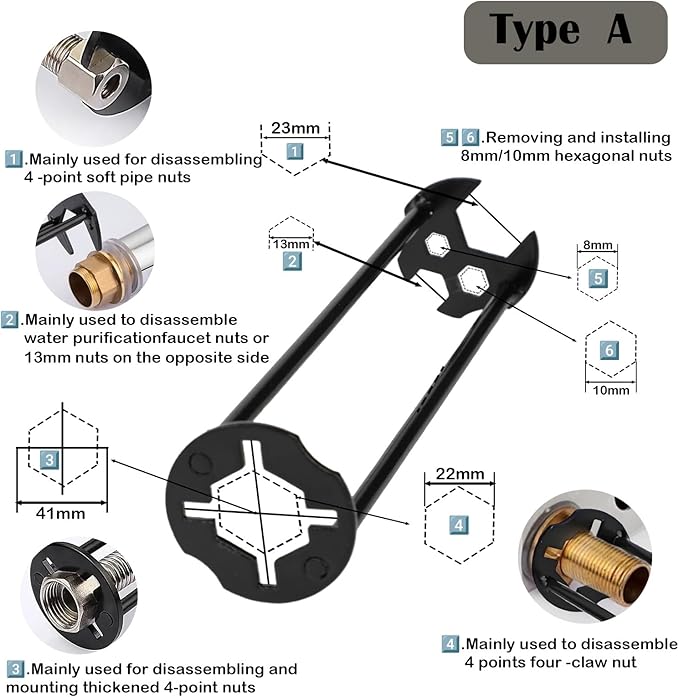 Type A

23mm
1

1.Mainly used for disassembling 4 -point soft pipe nuts

5 6.Removing and installing 8mm/10mm hexagonal nuts

13mm
2

8mm
5

6
10mm

2.Mainly used to disassemble water purificationfaucet nuts or 13mm nuts on the opposite side

3
41mm

22mm
4

4.Mainly used to disassemble 4 points four -claw nut

3.Mainly used for disassembling and mounting thickened 4-point nuts