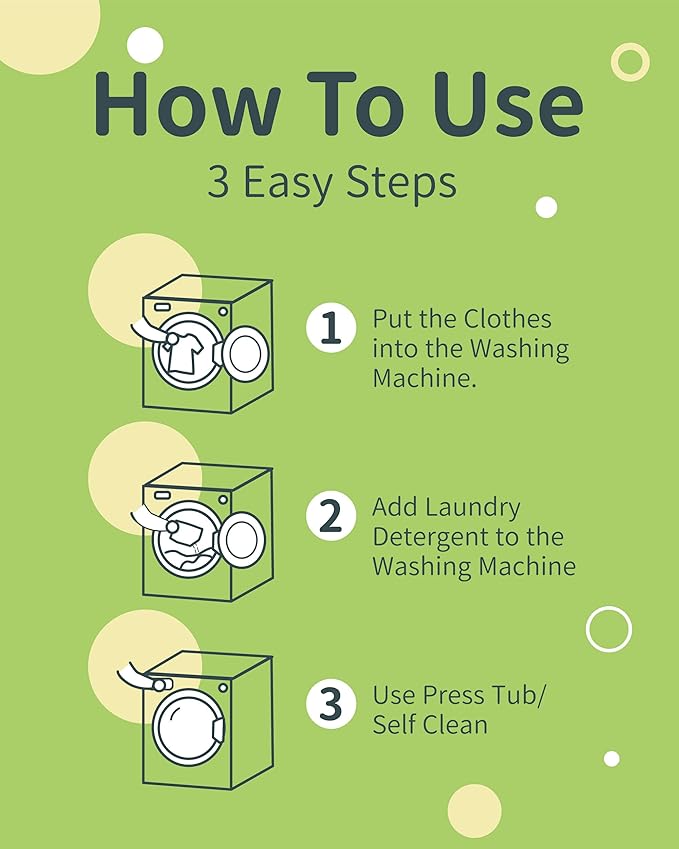 How To Use

3 Easy Steps

1 Put the Clothes into the Washing Machine.

2 Add Laundry Detergent to the Washing Machine

3 Use Press Tub/ Self Clean