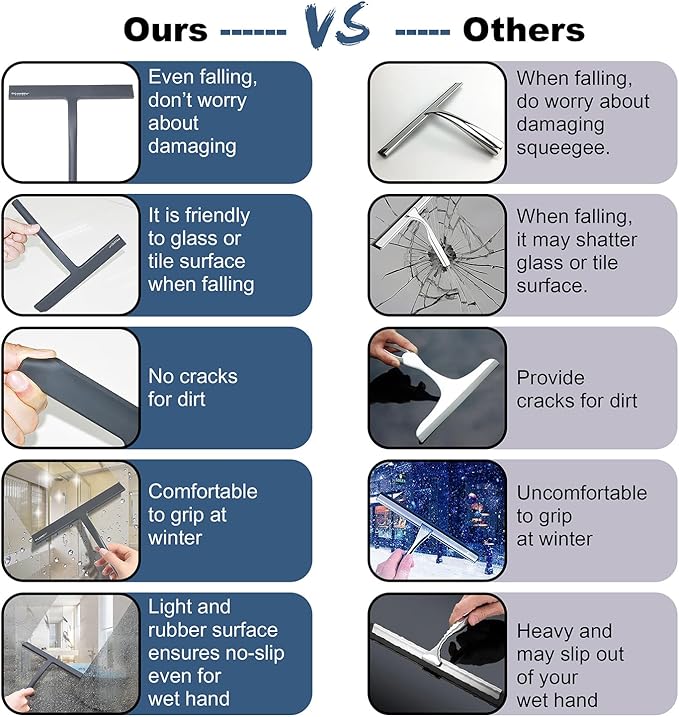 Ours ------ VS ----- Others

Even falling, don't worry about damaging

It is friendly to glass or tile surface when falling

No cracks for dirt

Comfortable to grip at winter

Light and rubber surface ensures no-slip even for wet hand

When falling, do worry about damaging squeegee.

When falling, it may shatter glass or tile surface.

Provide cracks for dirt

Uncomfortable to grip at winter

Heavy and may slip out of your wet hand