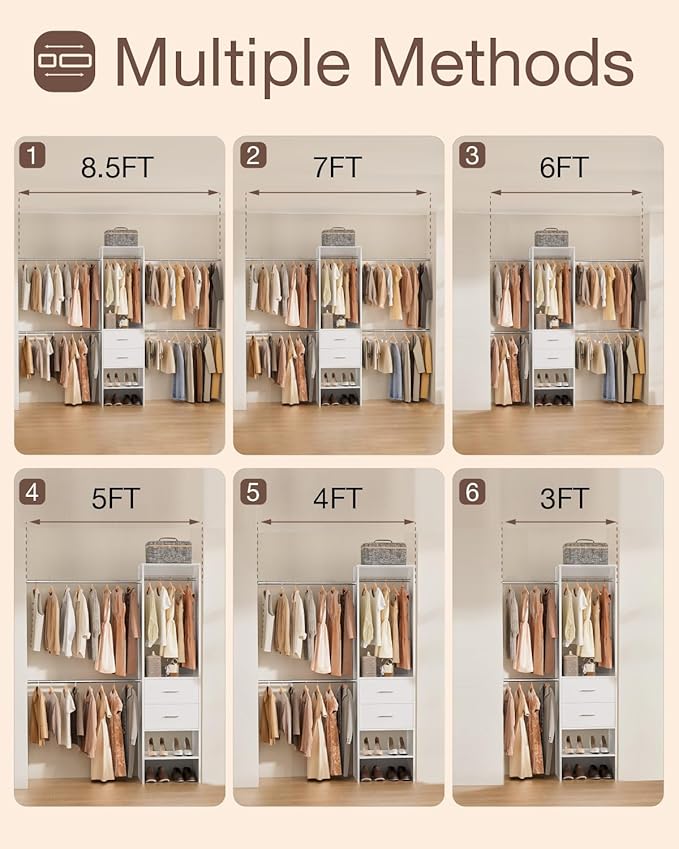 Multiple Methods

1 8.5FT

2 7FT

3 6FT

4 5FT

5 4FT

6 3FT