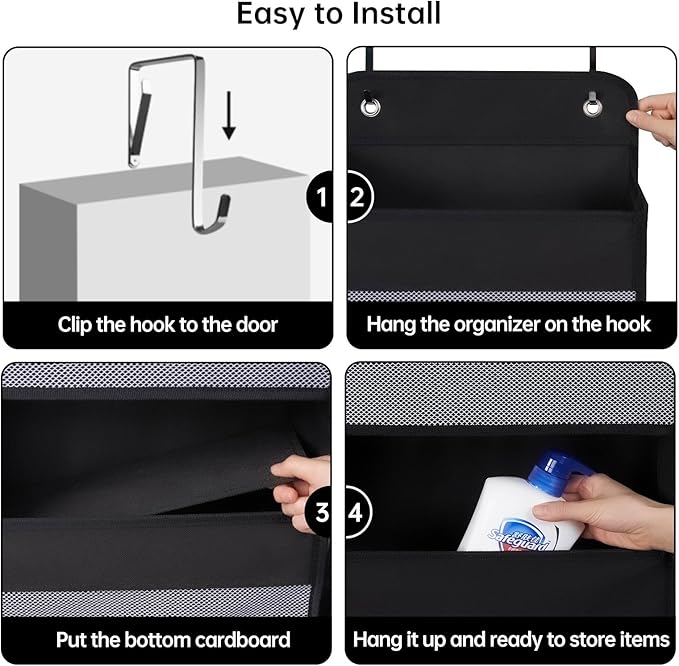 Easy to Install

1

Clip the hook to the door

2

Hang the organizer on the hook

3

Put the bottom cardboard

4

Safeguard

Hang it up and ready to store items