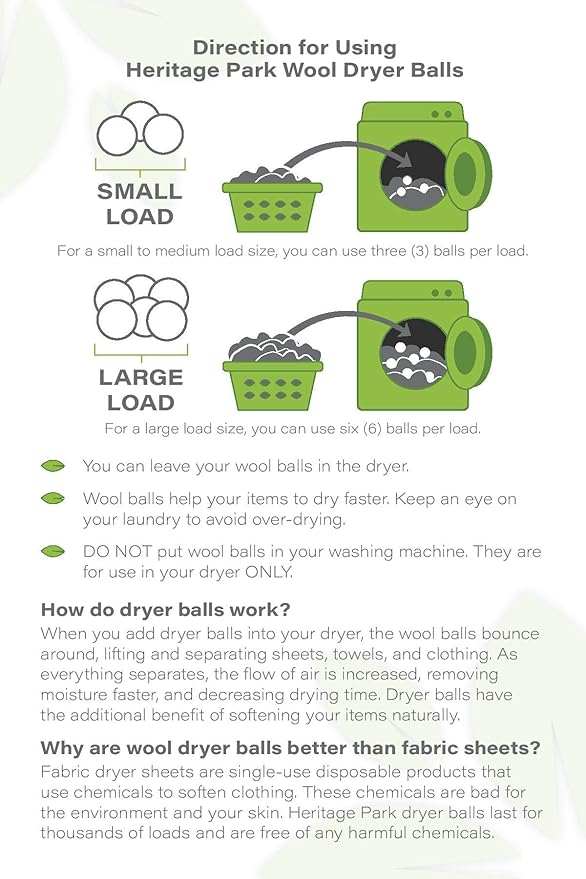 Direction for Using
Heritage Park Wool Dryer Balls

SMALL LOAD

For a small to medium load size, you can use three (3) balls per load.

LARGE LOAD

For a large load size, you can use six (6) balls per load.

You can leave your wool balls in the dryer.

Wool balls help your items to dry faster. Keep an eye on your laundry to avoid over-drying.

DO NOT put wool balls in your washing machine. They are for use in your dryer ONLY.

How do dryer balls work?
When you add dryer balls into your dryer, the wool balls bounce around, lifting and separating sheets, towels, and clothing. As everything separates, the flow of air is increased, removing moisture faster, and decreasing drying time. Dryer balls have the additional benefit of softening your items naturally.

Why are wool dryer balls better than fabric sheets?
Fabric dryer sheets are single-use disposable products that use chemicals to soften clothing. These chemicals are bad for the environment and your skin. Heritage Park dryer balls last for thousands of loads and are free of any harmful chemicals.