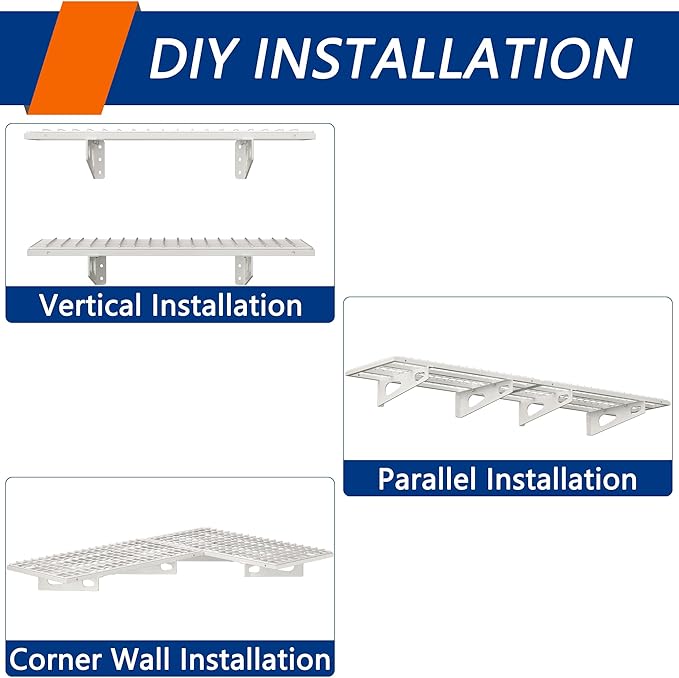 DIY INSTALLATION

Vertical Installation

Parallel Installation

Corner Wall Installation