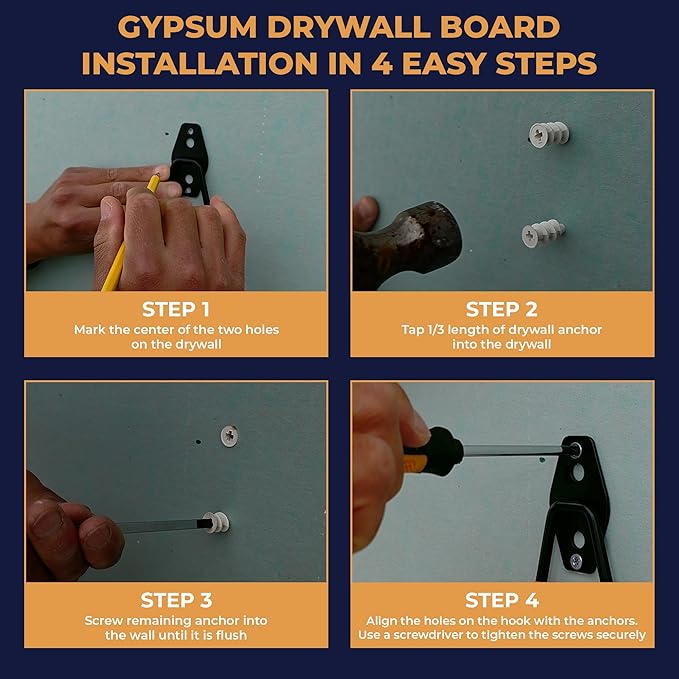 GYPSUM DRYWALL BOARD INSTALLATION IN 4 EASY STEPS

STEP 1
Mark the center of the two holes on the drywall

STEP 2
Tap 1/3 length of drywall anchor into the drywall

STEP 3
Screw remaining anchor into the wall until it is flush

STEP 4
Align the holes on the hook with the anchors. Use a screwdriver to tighten the screws securely