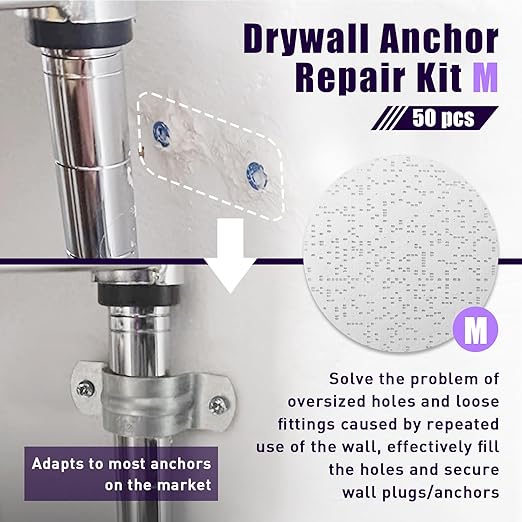 Drywall Anchor Repair Kit M

50 pcs

M

Solve the problem of oversized holes and loose fittings caused by repeated use of the wall, effectively fill the holes and secure wall plugs/anchors

Adapts to most anchors on the market