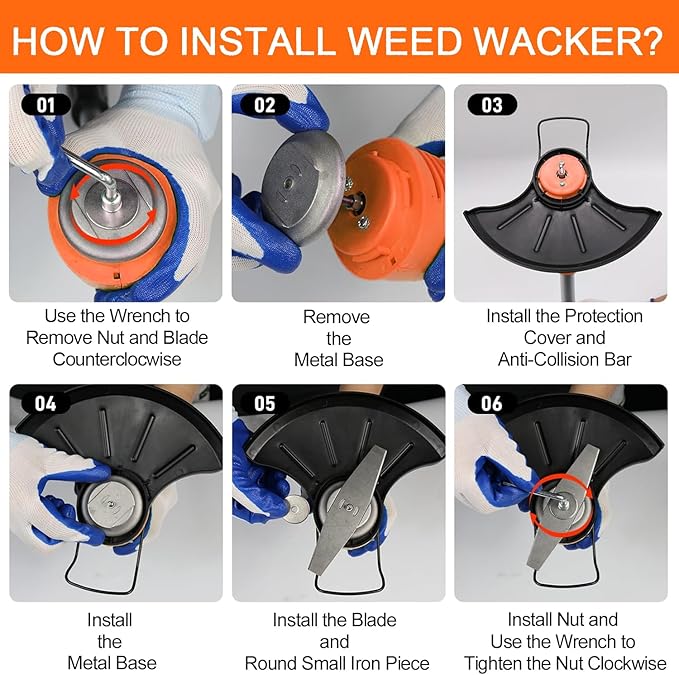 HOW TO INSTALL WEED WACKER?

01

Use the Wrench to Remove Nut and Blade Counterclocwise

02

Remove the Metal Base

03

Install the Protection Cover and Anti-Collision Bar

04

Install the Metal Base

05

Install the Blade and Round Small Iron Piece

06

Install Nut and Use the Wrench to Tighten the Nut Clockwise