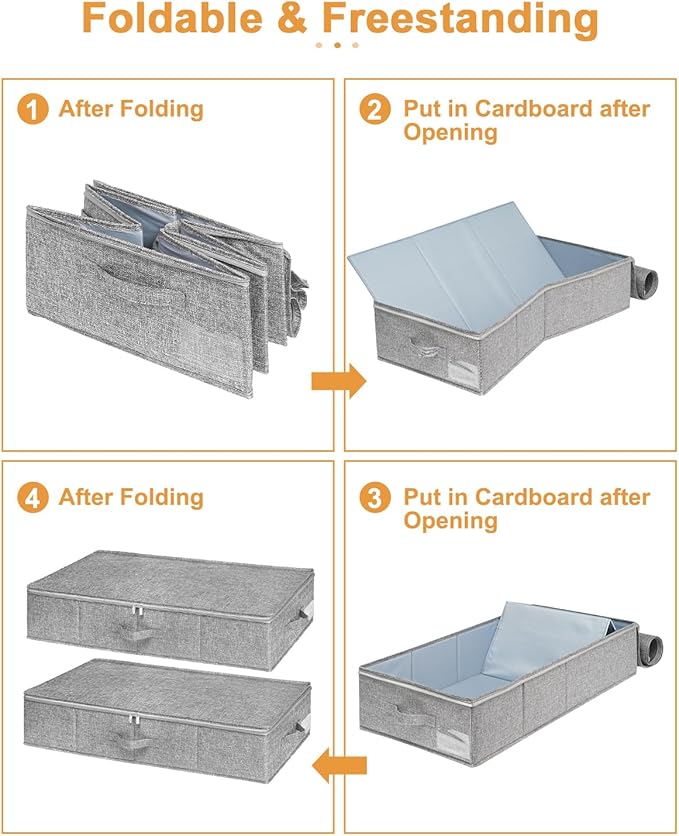 Foldable & Freestanding

1 After Folding

2 Put in Cardboard after Opening

4 After Folding

3 Put in Cardboard after Opening