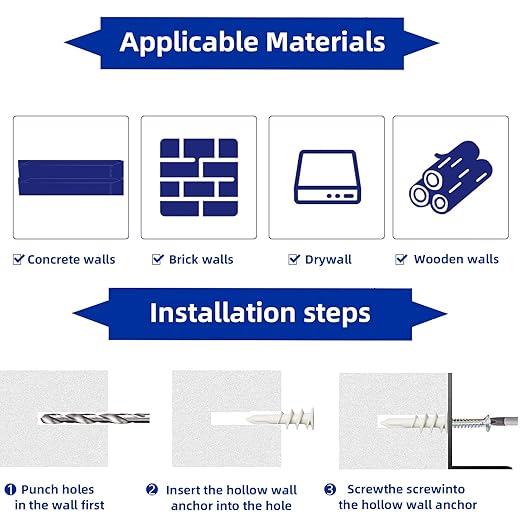 Applicable Materials

☑ Concrete walls

☑ Brick walls

☑ Drywall

☑ Wooden walls

Installation steps

❶ Punch holes in the wall first

❷ Insert the hollow wall anchor into the hole

❸ Screwthe screwinto the hollow wall anchor