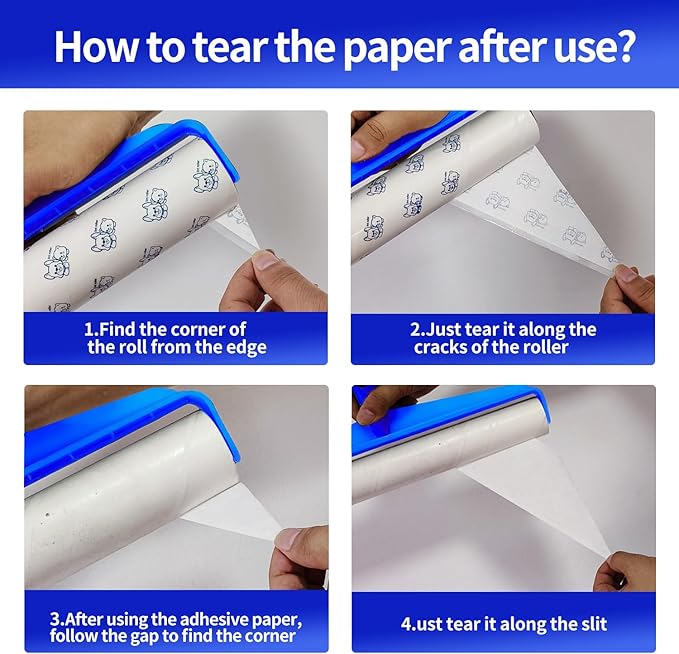 How to tear the paper after use?

1.Find the corner of the roll from the edge

2.Just tear it along the cracks of the roller

3.After using the adhesive paper, follow the gap to find the corner

4.ust tear it along the slit