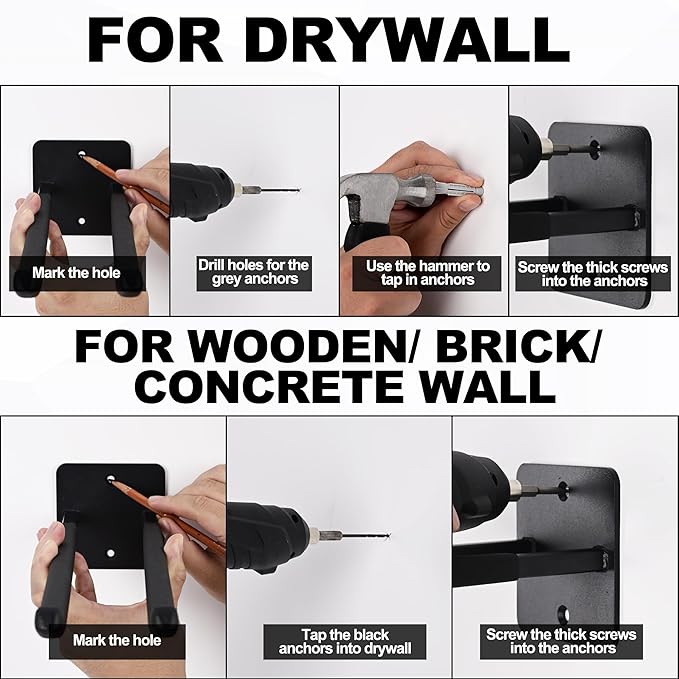 FOR DRYWALL

Mark the hole

Drill holes for the grey anchors

Use the hammer to tap in anchors

Screw the thick screws into the anchors

FOR WOODEN/ BRICK/ CONCRETE WALL

Mark the hole

Tap the black anchors into drywall

Screw the thick screws into the anchors