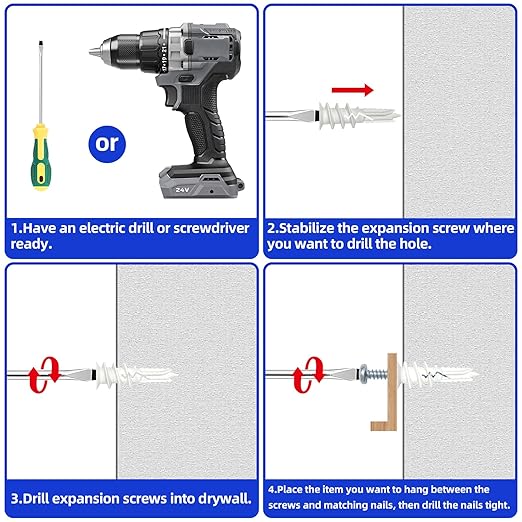 or

24V

1.Have an electric drill or screwdriver ready.

2.Stabilize the expansion screw where you want to drill the hole.

3.Drill expansion screws into drywall.

4.Place the item you want to hang between the screws and matching nails, then drill the nails tight.