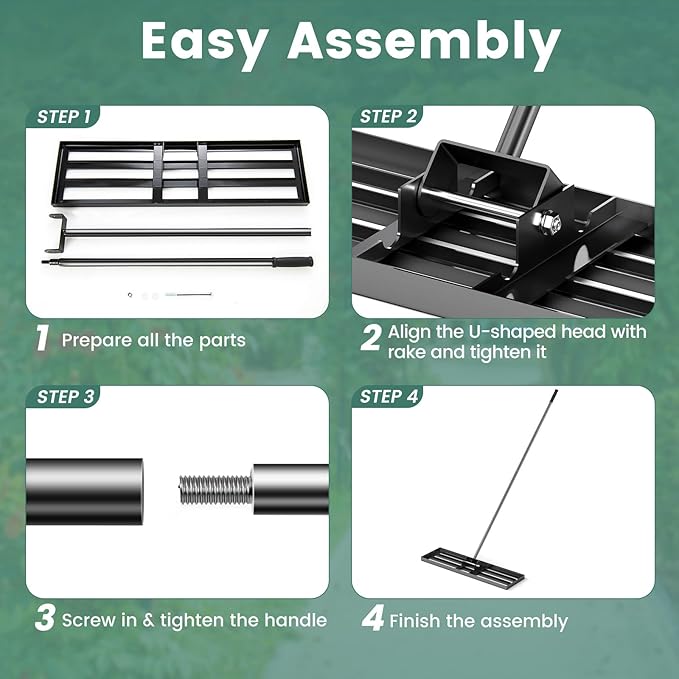 Easy Assembly

STEP 1

1 Prepare all the parts

STEP 2

2 Align the U-shaped head with rake and tighten it

STEP 3

3 Screw in & tighten the handle

STEP 4

4 Finish the assembly