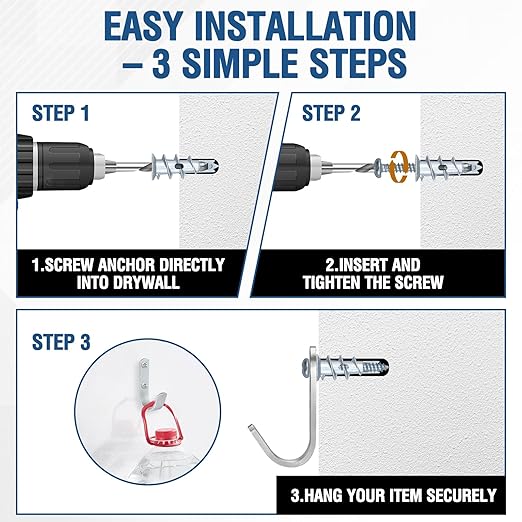 EASY INSTALLATION – 3 SIMPLE STEPS

STEP 1

1.SCREW ANCHOR DIRECTLY INTO DRYWALL

STEP 2

2.INSERT AND TIGHTEN THE SCREW

STEP 3

3.HANG YOUR ITEM SECURELY