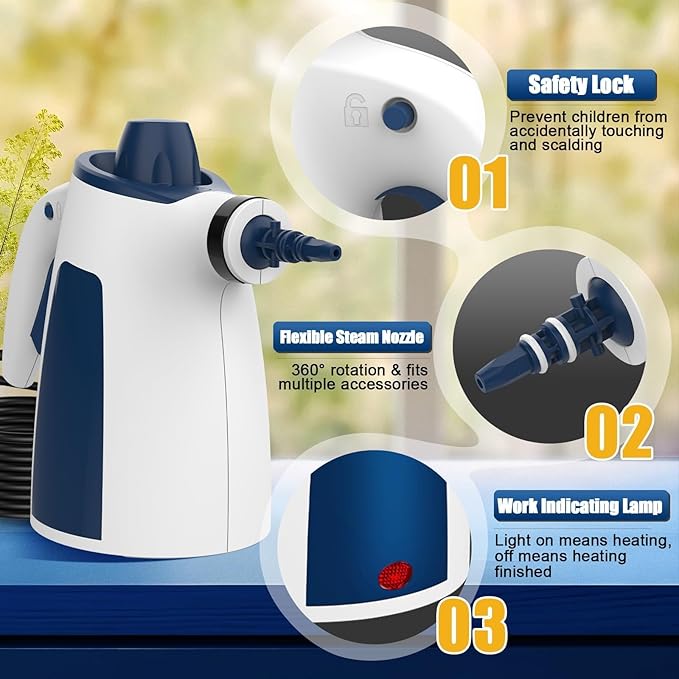 Safety Lock

Prevent children from accidentally touching and scalding

01

Flexible Steam Nozzle

360° rotation & fits multiple accessories

02

Work Indicating Lamp

Light on means heating, off means heating finished

03