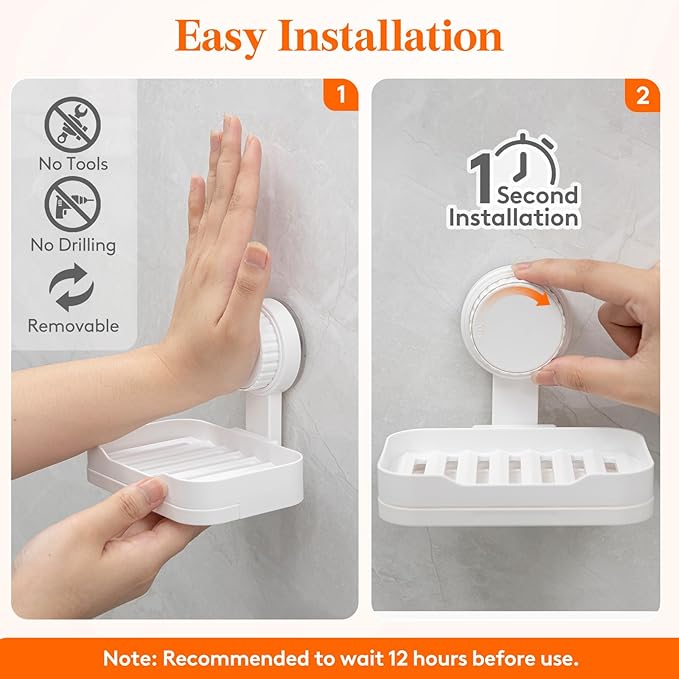 Easy Installation

1

No Tools

No Drilling

Removable

2

1 Second Installation

Note: Recommended to wait 12 hours before use.