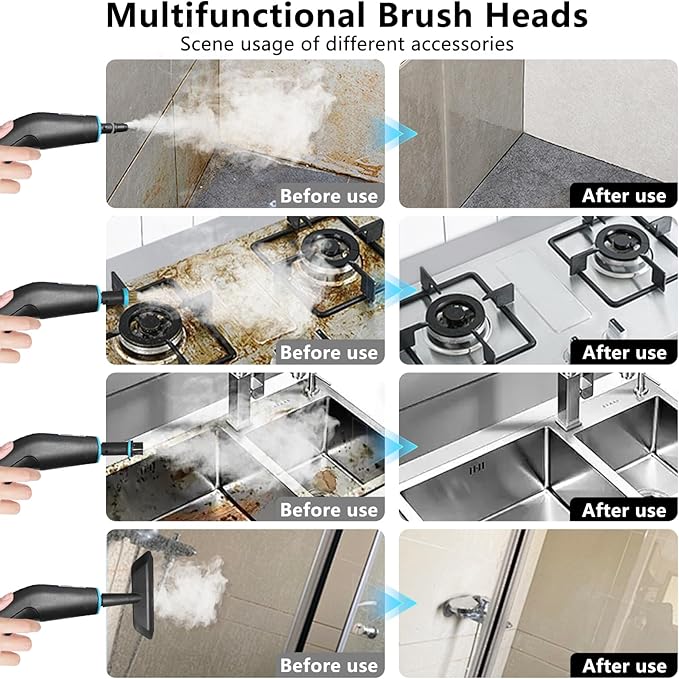 Multifunctional Brush Heads

Scene usage of different accessories

Before use

After use

Before use

After use

Before use

After use

Before use

After use