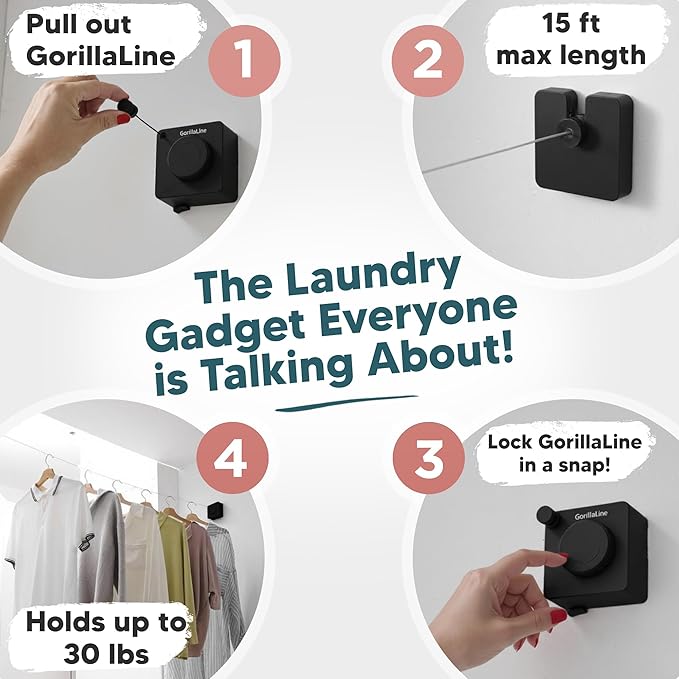 Pull out GorillaLine

1

GorillaLine

2

15 ft max length

The Laundry Gadget Everyone is Talking About!

4

Holds up to 30 lbs

3

Lock GorillaLine in a snap!

GorillaLine