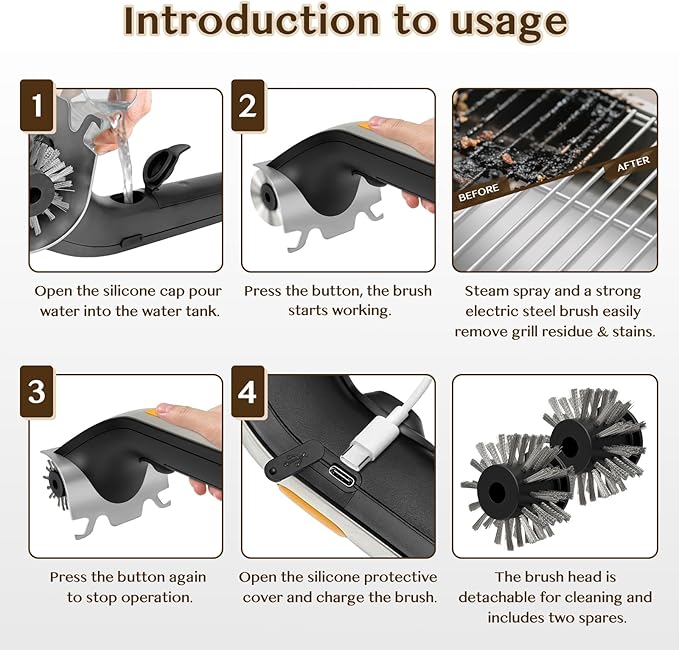 Introduction to usage

1

Open the silicone cap pour water into the water tank.

2

Press the button, the brush starts working.

BEFORE

AFTER

Steam spray and a strong electric steel brush easily remove grill residue & stains.

3

Press the button again to stop operation.

4

Open the silicone protective cover and charge the brush.

The brush head is detachable for cleaning and includes two spares.