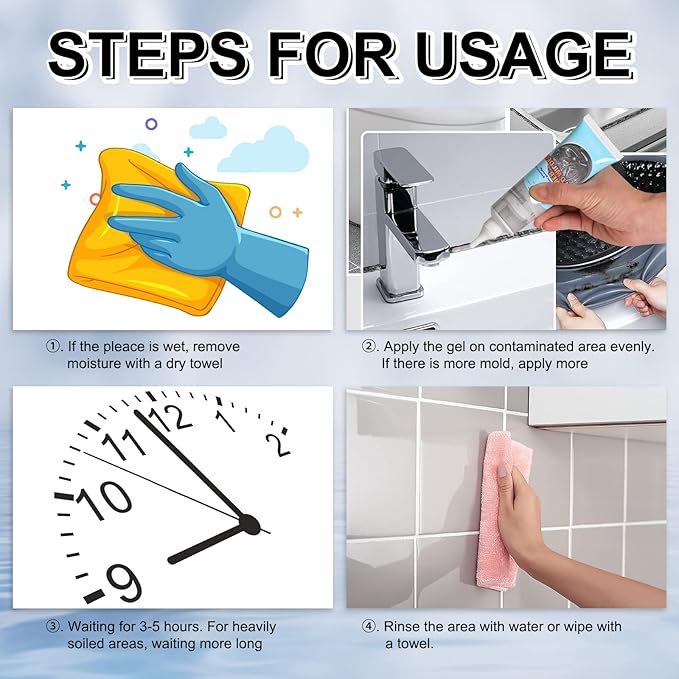 STEPS FOR USAGE

①. If the pleace is wet, remove moisture with a dry towel

②. Apply the gel on contaminated area evenly. If there is more mold, apply more

12 1 2 11 10 9

③. Waiting for 3-5 hours. For heavily soiled areas, waiting more long

④. Rinse the area with water or wipe with a towel.