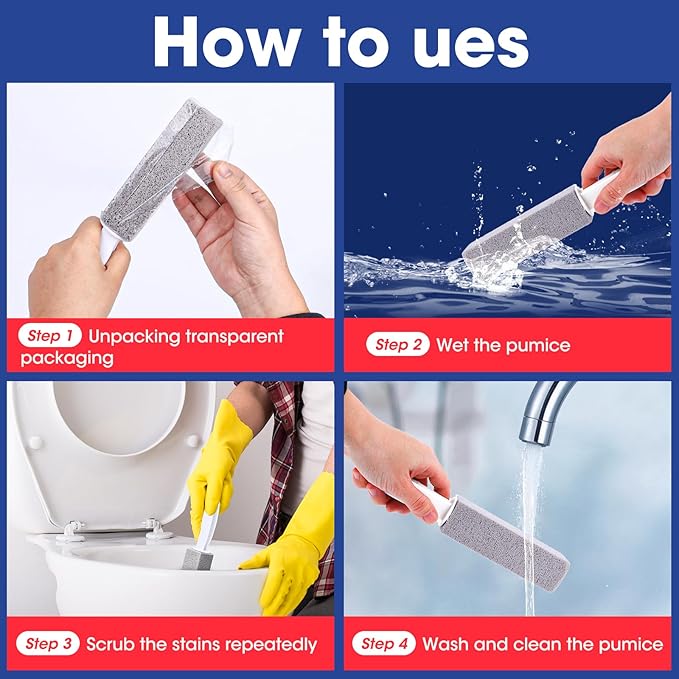 How to ues

Step 1 Unpacking transparent packaging

Step 2 Wet the pumice

Step 3 Scrub the stains repeatedly

Step 4 Wash and clean the pumice