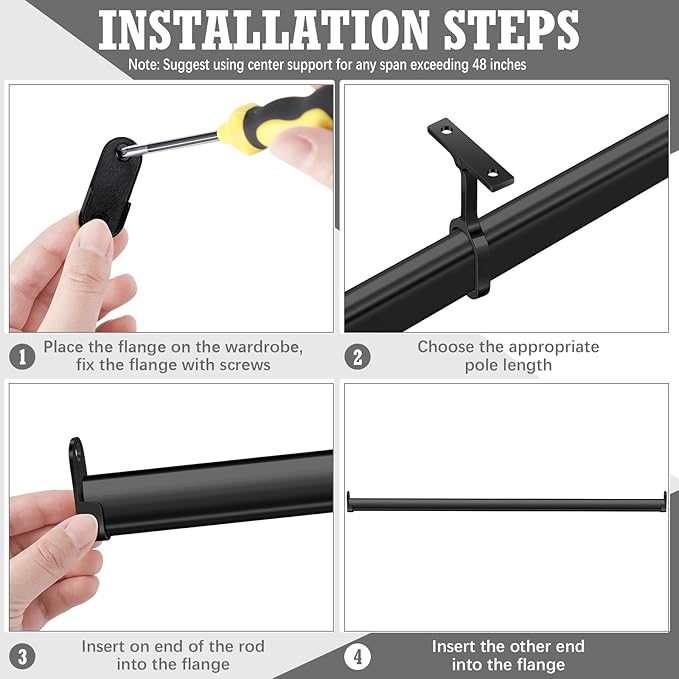 INSTALLATION STEPS
Note: Suggest using center support for any span exceeding 48 inches

1 Place the flange on the wardrobe, fix the flange with screws

2 Choose the appropriate pole length

3 Insert on end of the rod into the flange

4 Insert the other end into the flange