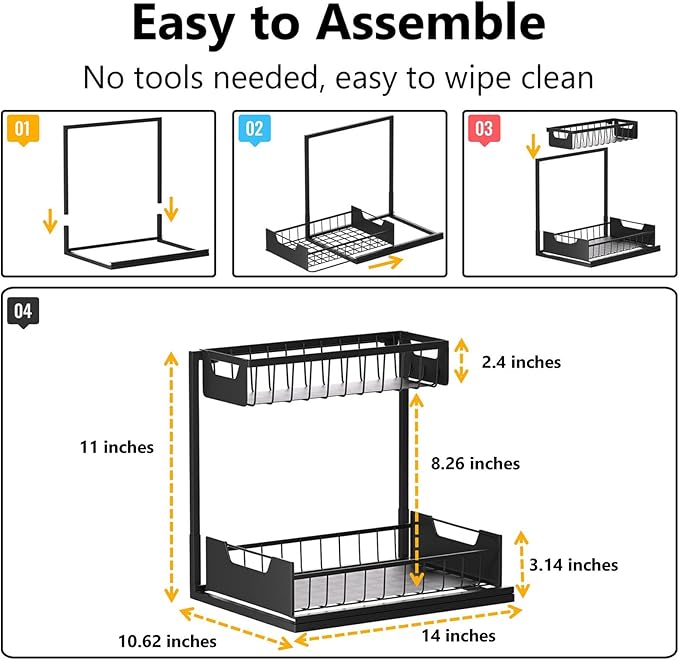 Easy to Assemble

No tools needed, easy to wipe clean

01

02

03

04

2.4 inches

11 inches

8.26 inches

3.14 inches

10.62 inches

14 inches