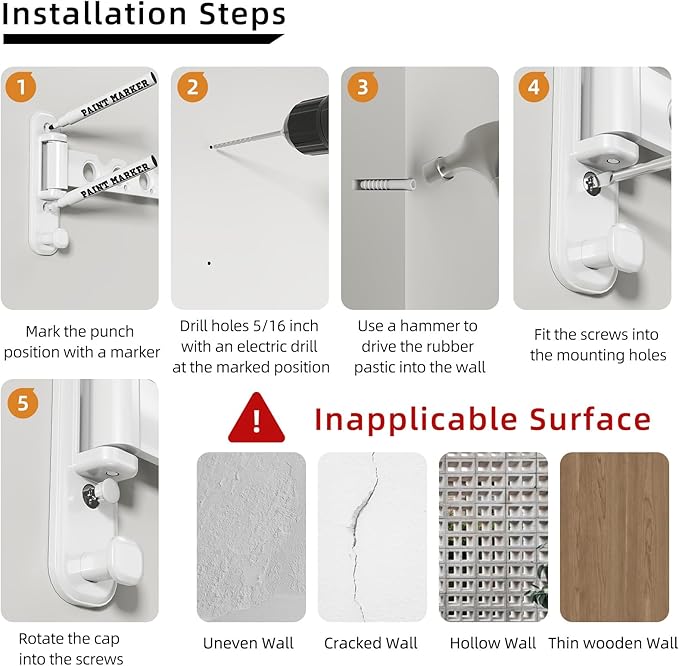 Installation Steps

1
PAINT MARKER
PAINT MARKER
Mark the punch position with a marker

2
Drill holes 5/16 inch with an electric drill at the marked position

3
Use a hammer to drive the rubber pastic into the wall

4
Fit the screws into the mounting holes

5
Rotate the cap into the screws

!
Inapplicable Surface

Uneven Wall

Cracked Wall

Hollow Wall

Thin wooden Wall