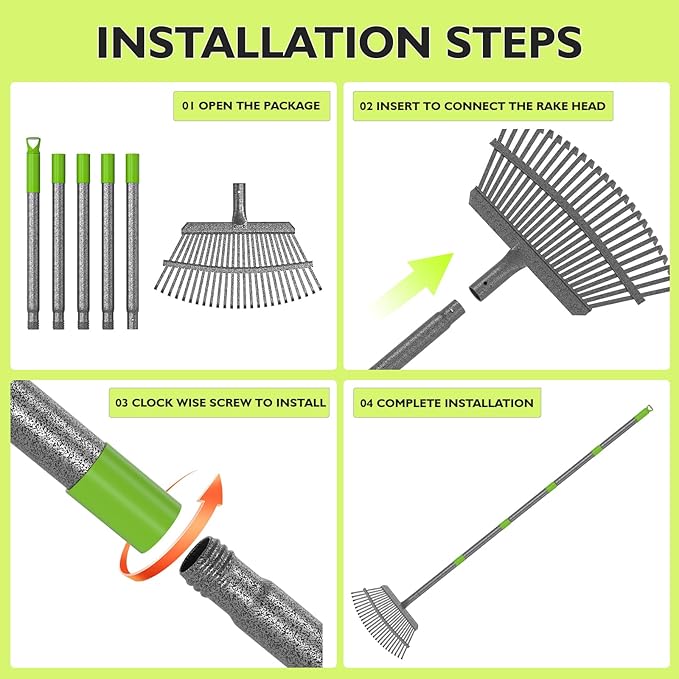 INSTALLATION STEPS

01 OPEN THE PACKAGE

02 INSERT TO CONNECT THE RAKE HEAD

03 CLOCK WISE SCREW TO INSTALL

04 COMPLETE INSTALLATION