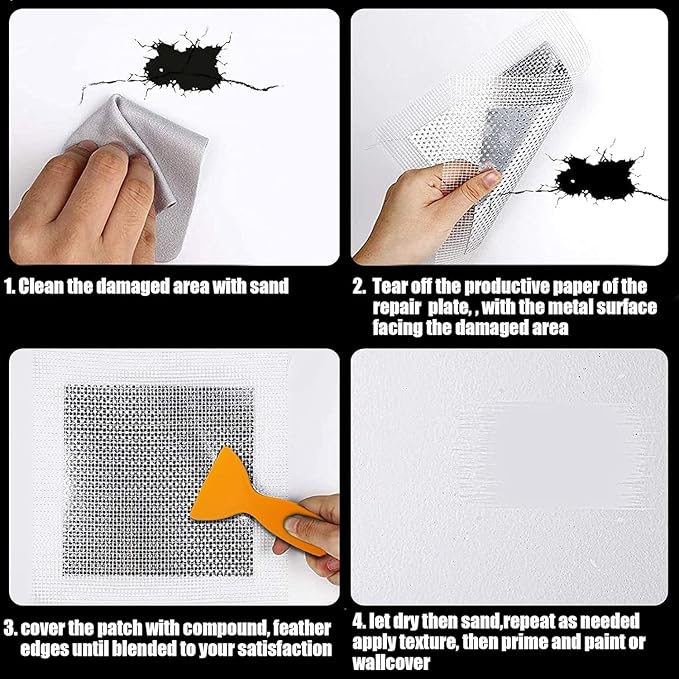 1. Clean the damaged area with sand

2. Tear off the productive paper of the repair plate, , with the metal surface facing the damaged area

3. cover the patch with compound, feather edges until blended to your satisfaction

4. let dry then sand,repeat as needed apply texture, then prime and paint or wallcover